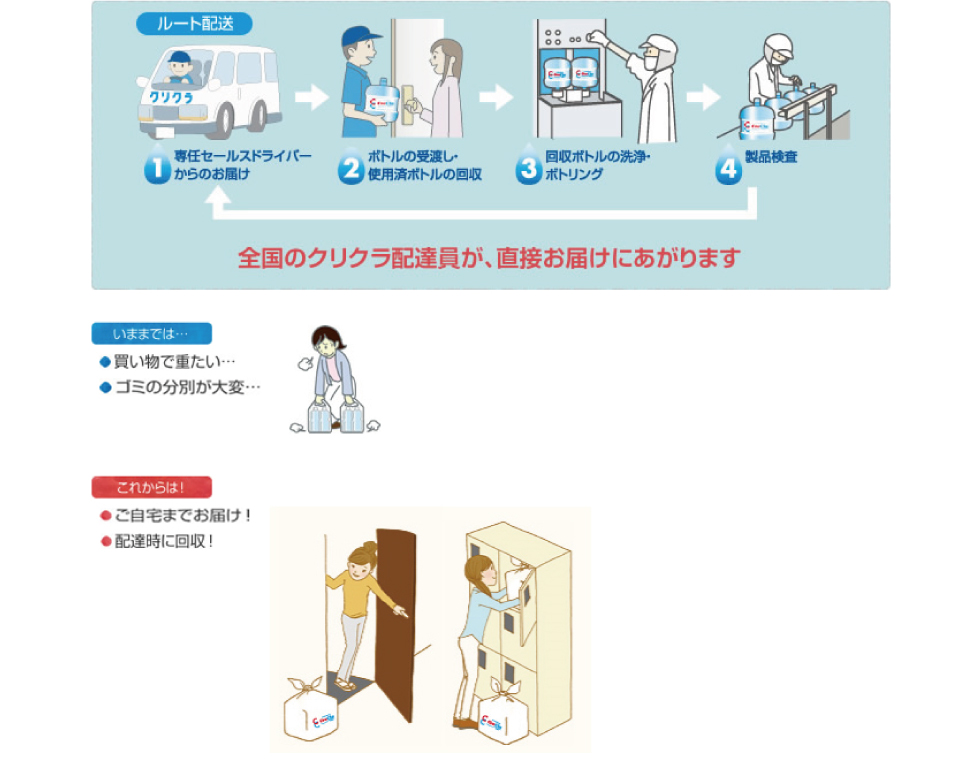 ルート配送

クリクラ

1 専任セールスドライバーからのお届け

2 ボトルの受渡し・使用済ボトルの回収

3 回収ボトルの洗浄・ボトリング

4 製品検査

全国のクリクラ配達員が、直接お届けにあがります

いままでは…

◆買い物で重たい…

◆ゴミの分別が大変…

これからは！

●ご自宅までお届け！

●配達時に回収！